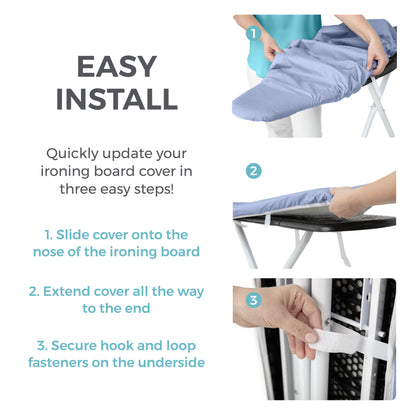 EASY INSTALL

Quickly update your ironing board cover in three easy steps!

1. Slide cover onto the nose of the ironing board

2. Extend cover all the way to the end

3. Secure hook and loop fasteners on the underside

1

2

3