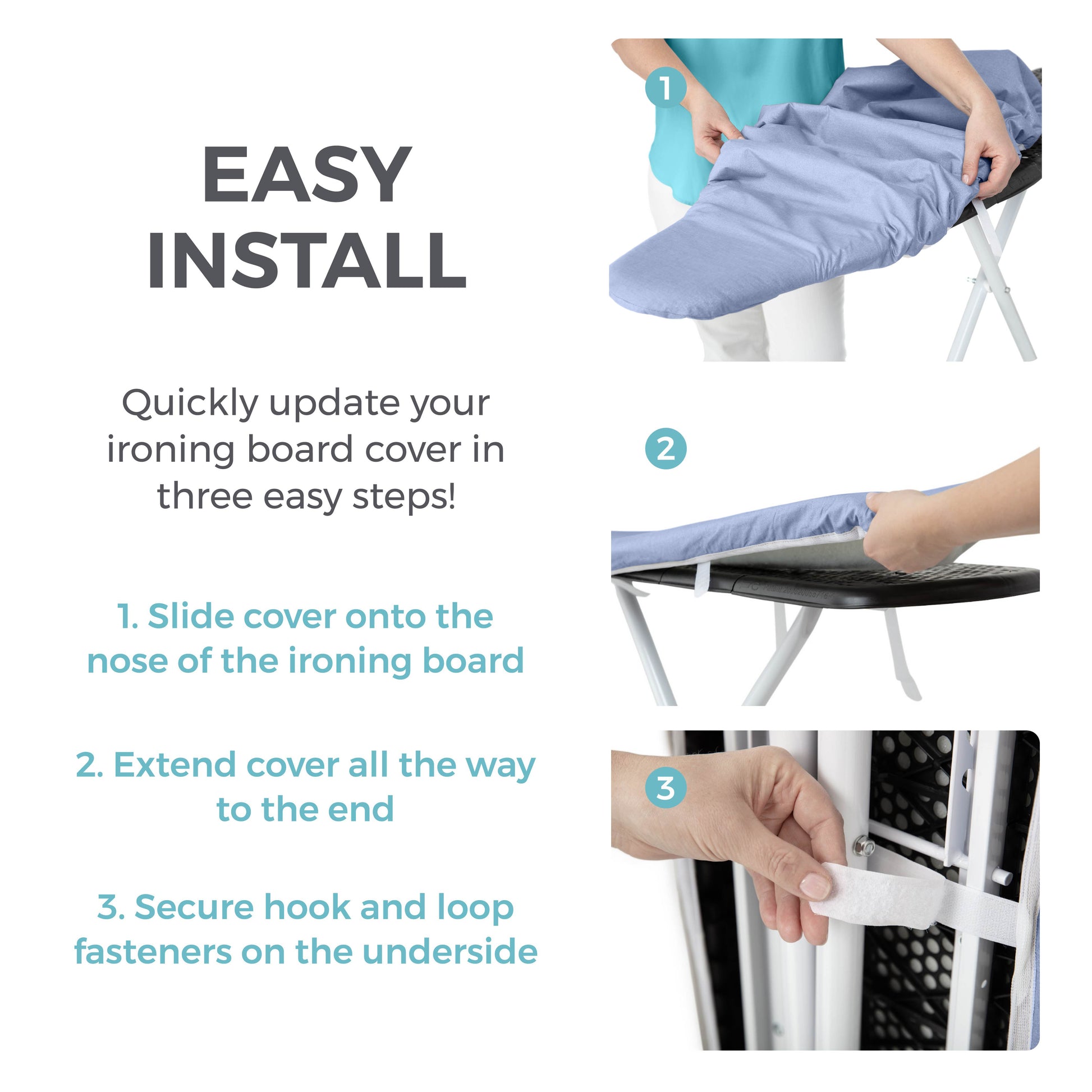 EASY INSTALL

Quickly update your ironing board cover in three easy steps!

1. Slide cover onto the nose of the ironing board

2. Extend cover all the way to the end

3. Secure hook and loop fasteners on the underside

1

2

3