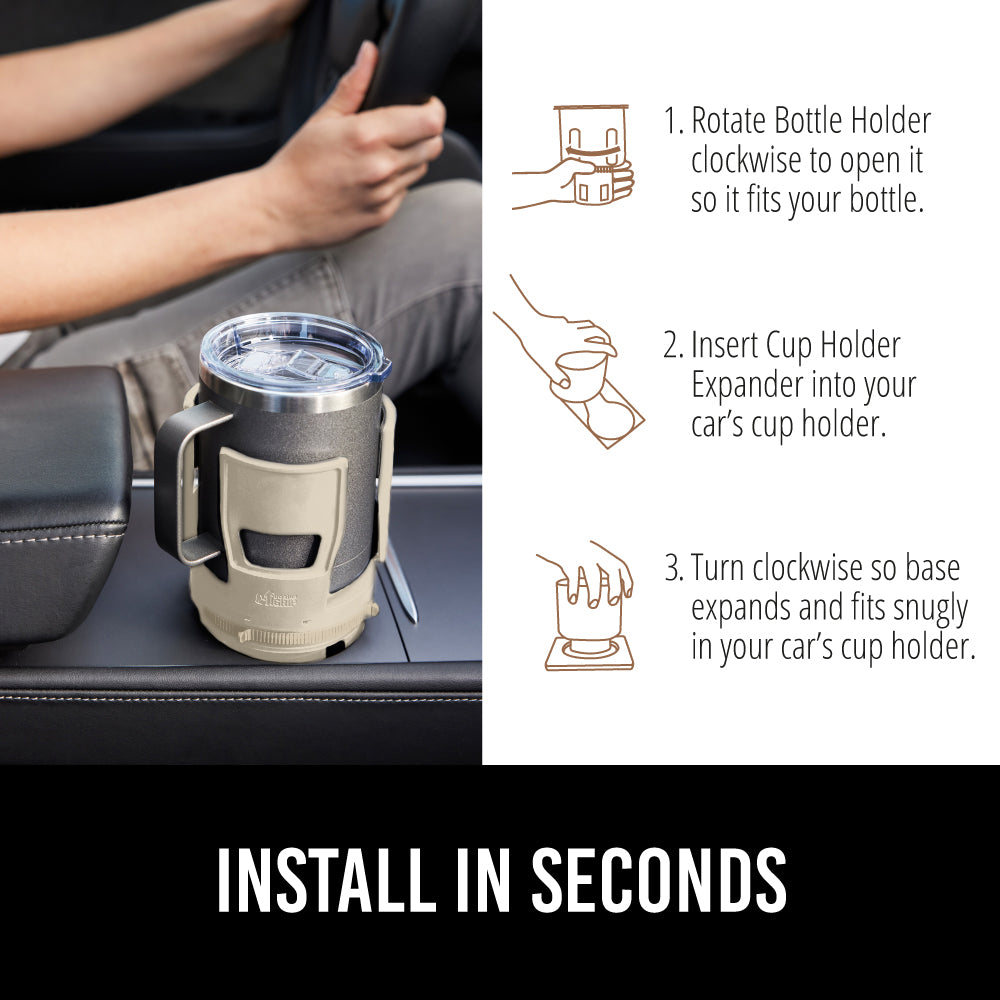 1. Rotate Bottle Holder clockwise to open it so it fits your bottle.

2. Insert Cup Holder Expander into your car's cup holder.

3. Turn clockwise so base expands and fits snugly in your car's cup holder.

INSTALL IN SECONDS