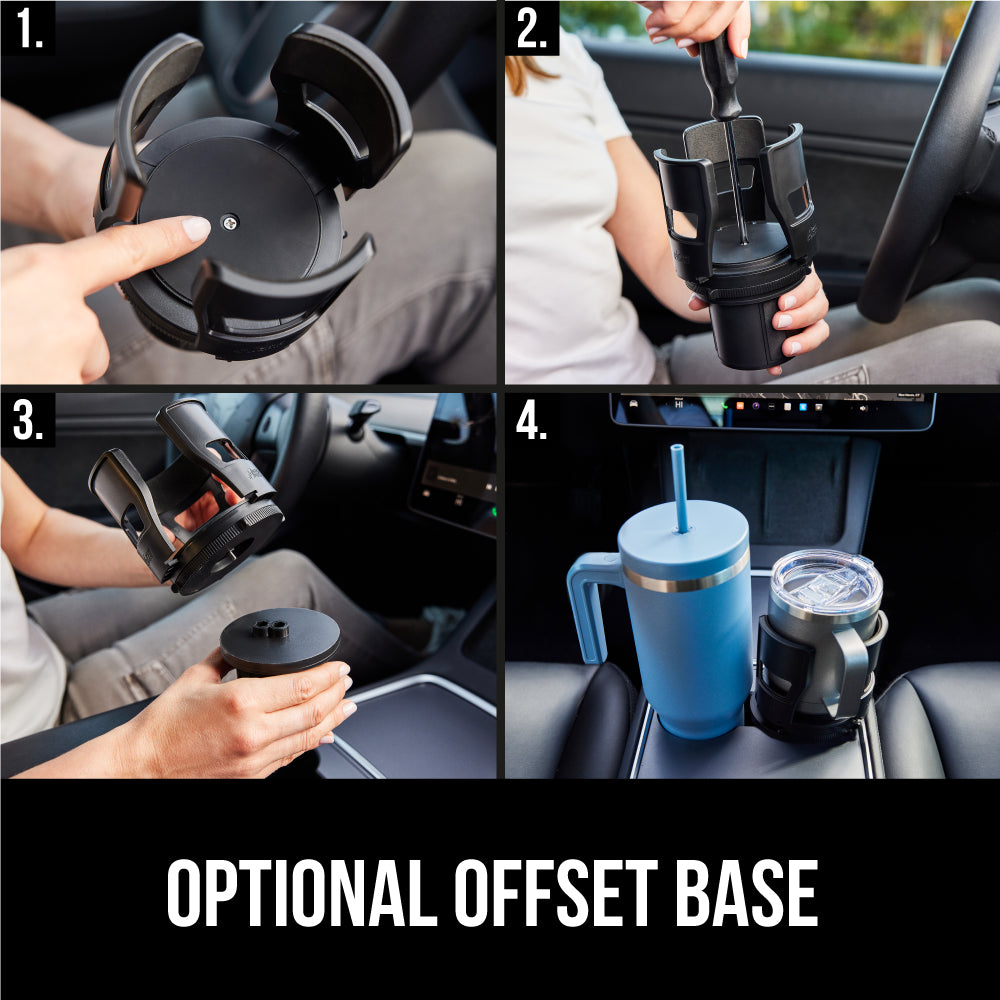 1.

2.

3.

4.

OPTIONAL OFFSET BASE