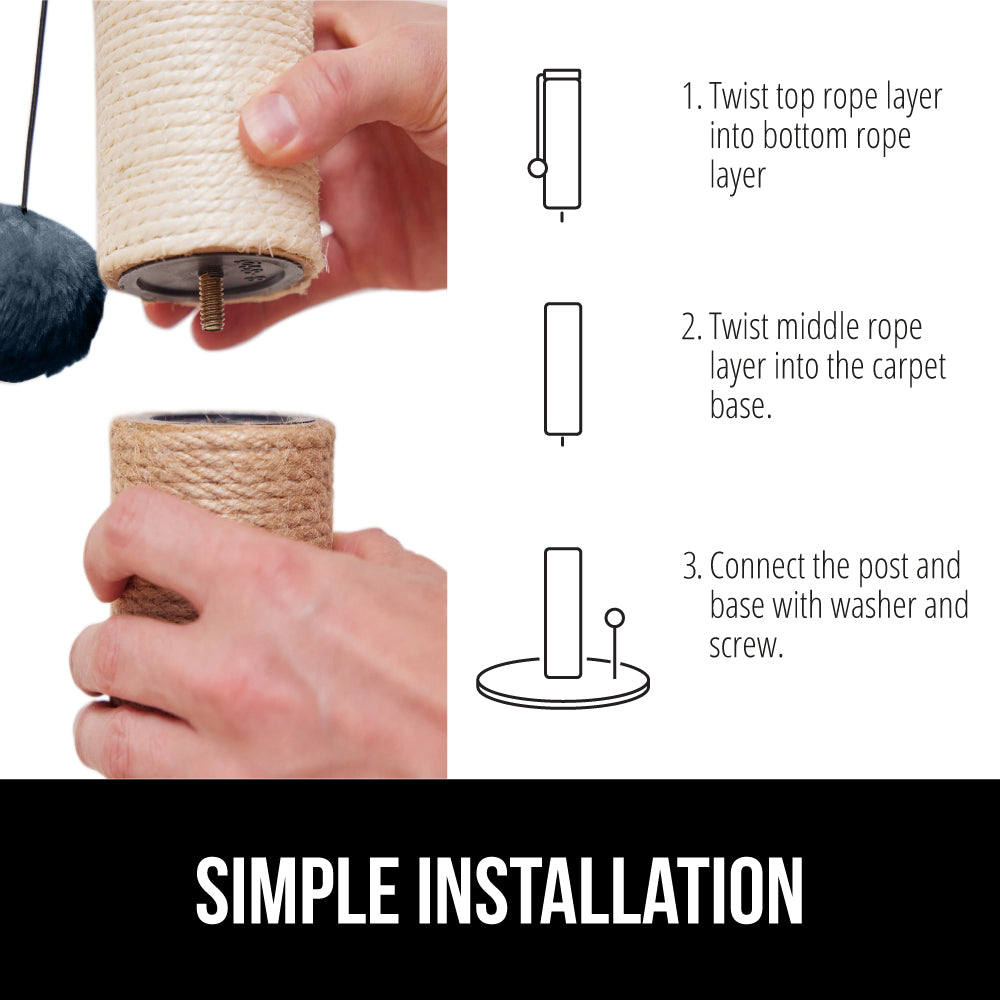 1. Twist top rope layer into bottom rope layer

2. Twist middle rope layer into the carpet base.

3. Connect the post and base with washer and screw.

SIMPLE INSTALLATION