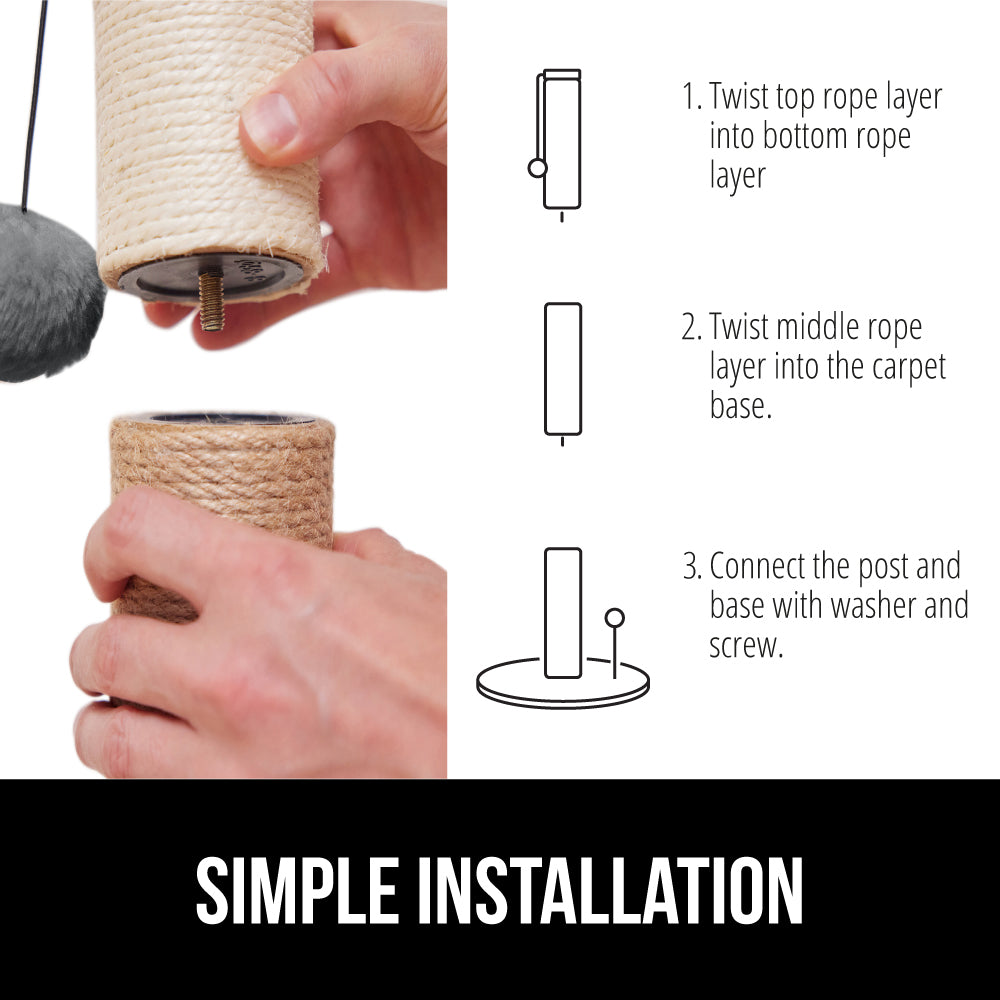 1. Twist top rope layer into bottom rope layer

2. Twist middle rope layer into the carpet base.

3. Connect the post and base with washer and screw.

SIMPLE INSTALLATION