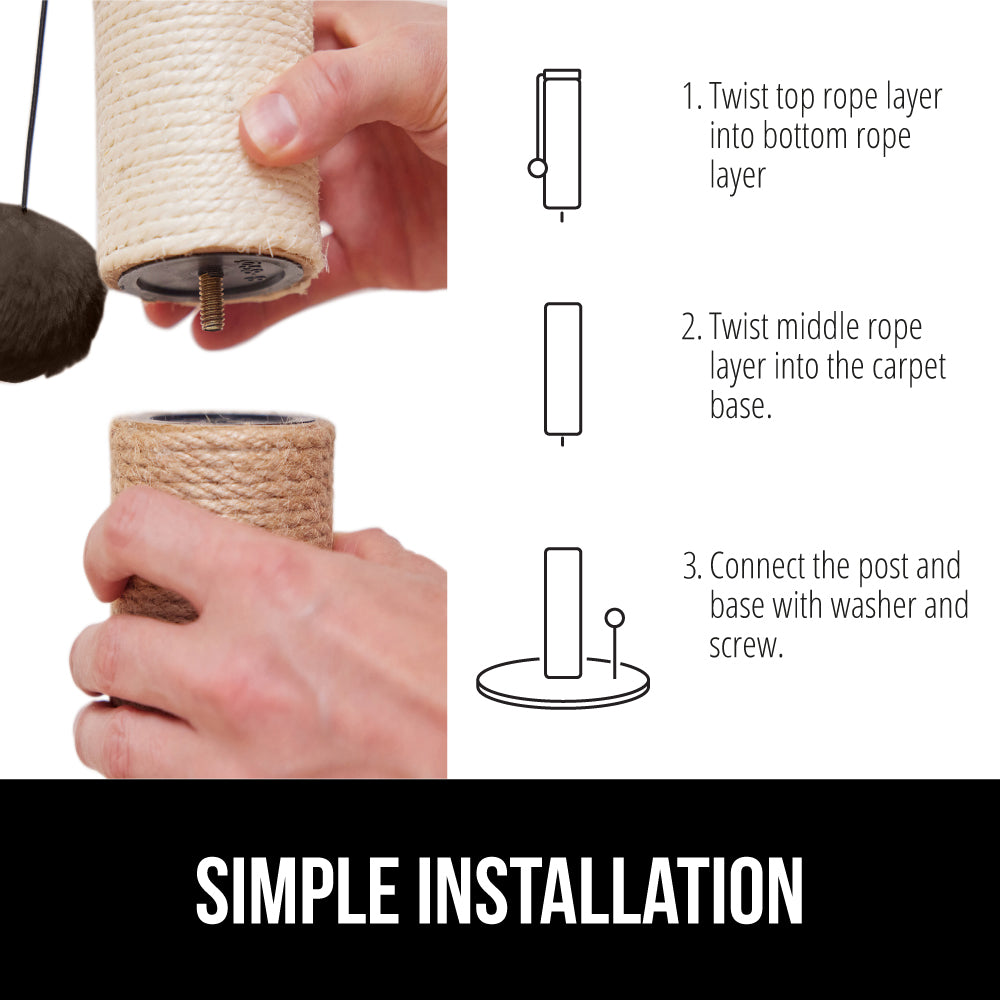 1. Twist top rope layer into bottom rope layer

2. Twist middle rope layer into the carpet base.

3. Connect the post and base with washer and screw.

SIMPLE INSTALLATION