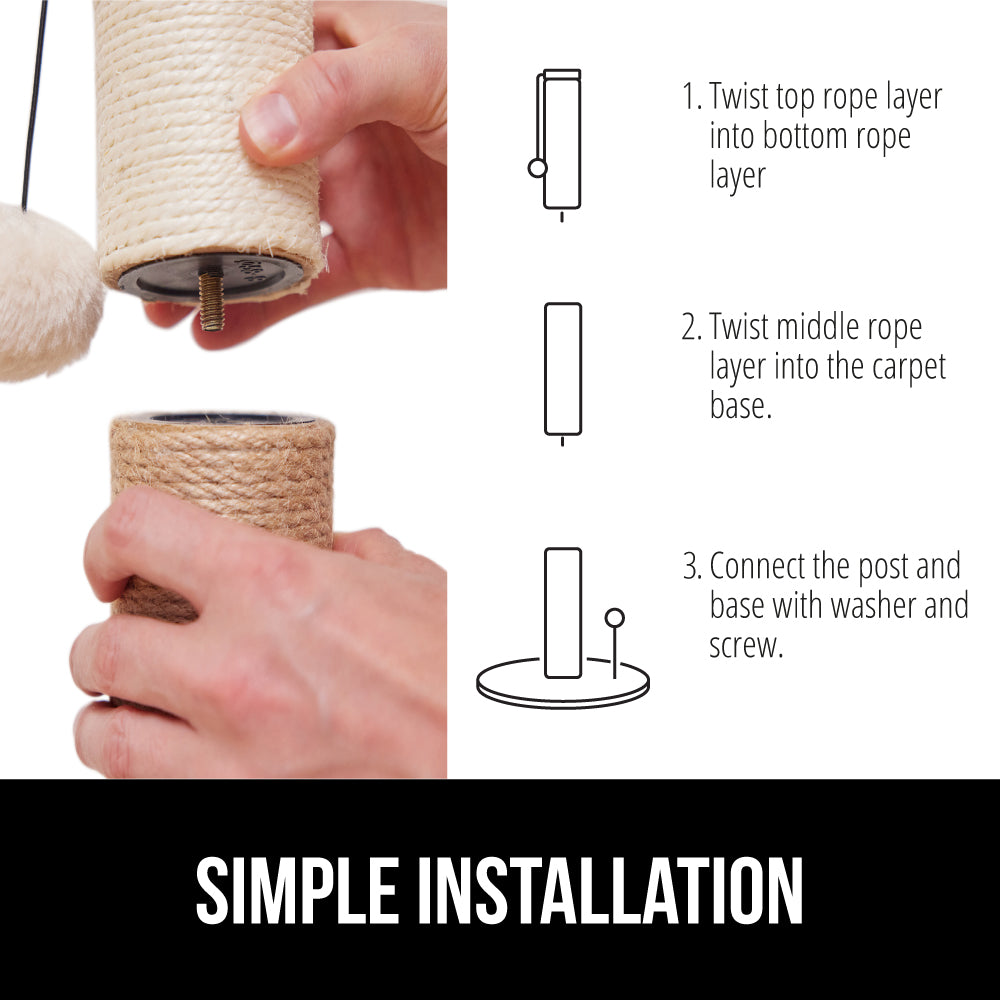 1. Twist top rope layer into bottom rope layer

2. Twist middle rope layer into the carpet base.

3. Connect the post and base with washer and screw.

SIMPLE INSTALLATION